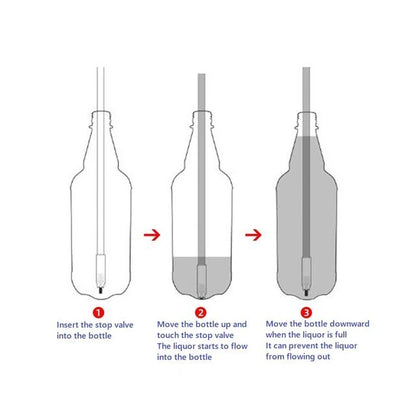 1
Insert the stop valve into the bottle

2
Move the bottle up and touch the stop valve
The liquor starts to flow into the bottle

3
Move the bottle downward when the liquor is full
It can prevent the liquor from flowing out